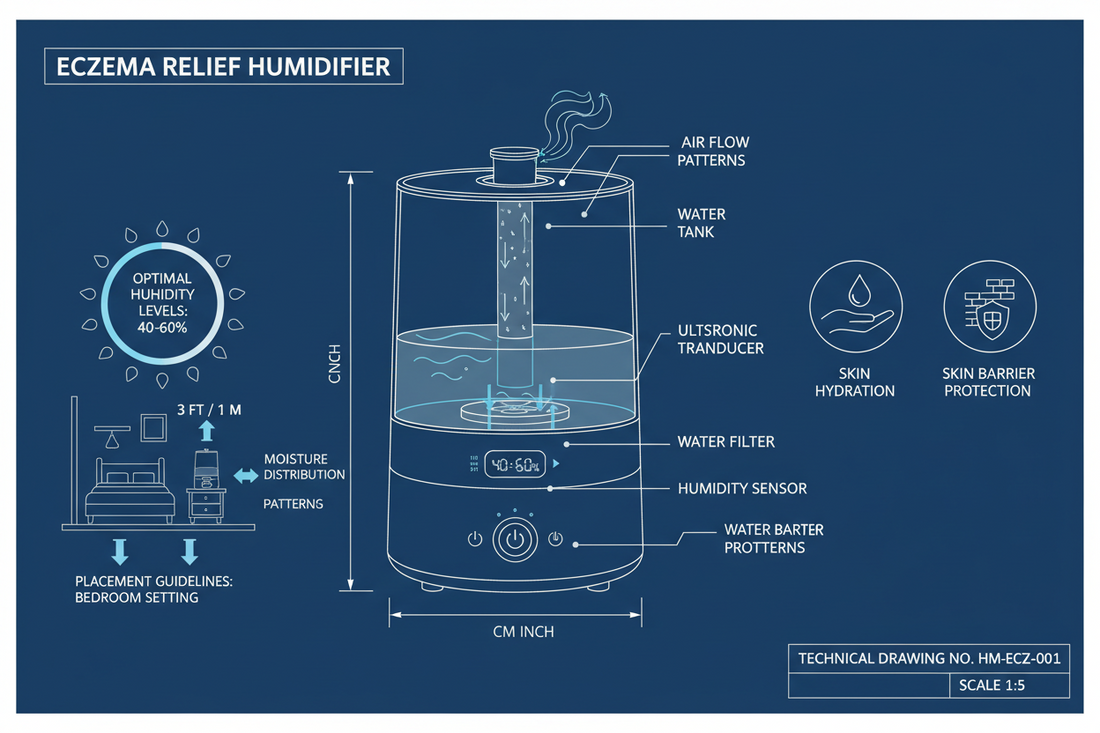 ECZEMA RELIEF HUMIDIFIER

OPTIMAL HUHIDITY LEVELS: 40-60%

3 FT / 1 M

MOISTURE DISTRIBUTION

PATTERNS

PLACEMENT GUIDELINES: BEDROOM SETTING

CNCH

AIR FLOW PATTERNS

WATER TANK

ULTSRONIC TRANDUCER

WATER FILTER

40:60%

HUMIDITY SENSOR

WATER BARTER PROTTERNS

CM INCH

SKIN HYDRATION

SKIN BARRIER PROTECTION

TECHNICAL DRAWING NO. HM-ECZ-001

SCALE 1:5